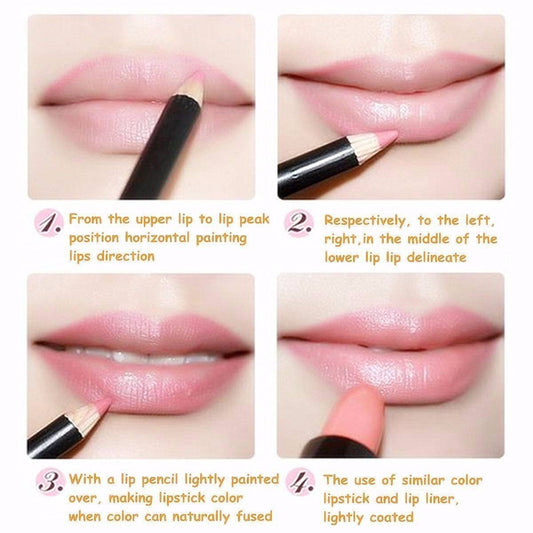 1. From the upper lip to lip peak position horizontal painting lips direction

2. Respectively, to the left, right,in the middle of the lower lip lip delineate

3. With a lip pencil lightly painted over, making lipstick color when color can naturally fused

4. The use of similar color lipstick and lip liner, lightly coated