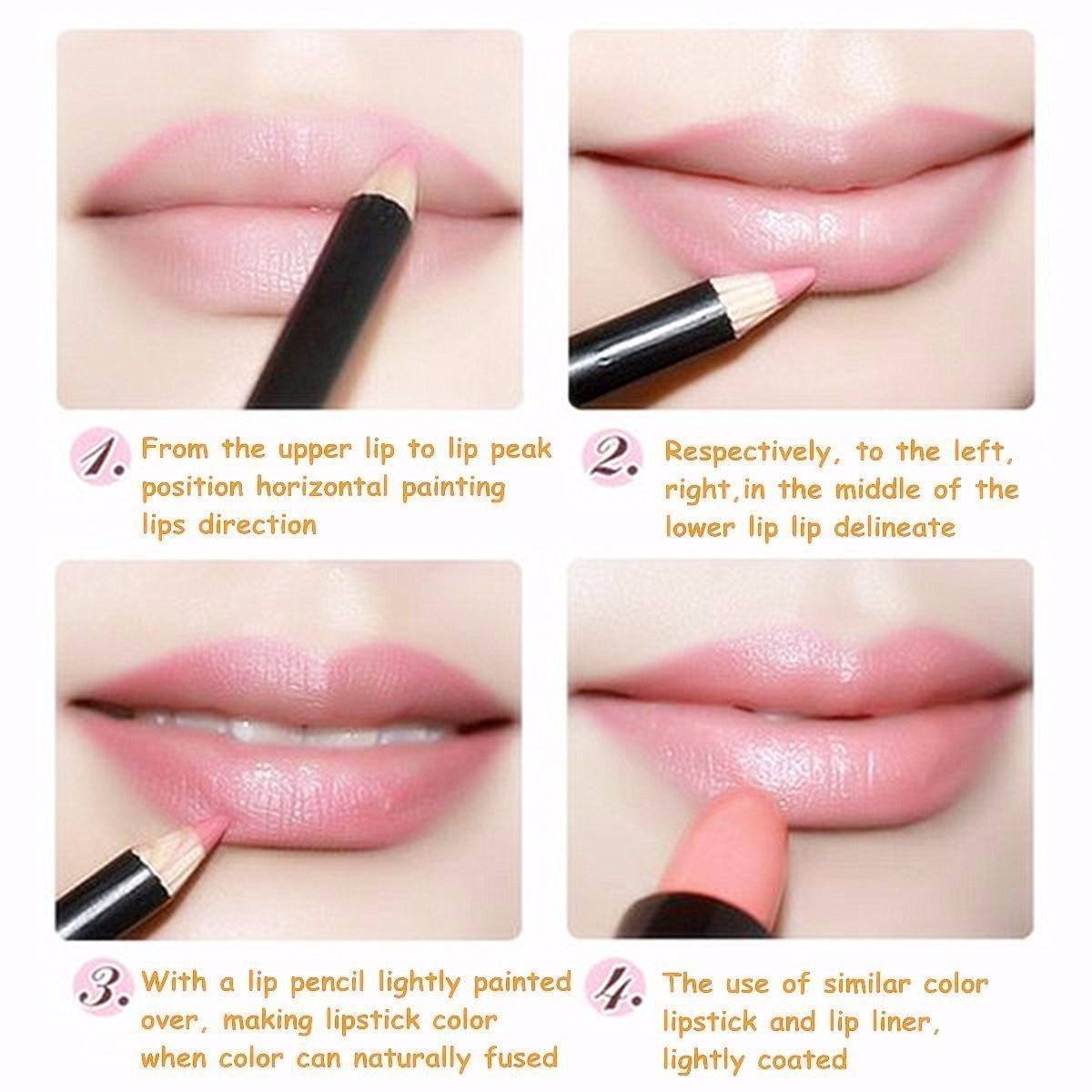 1. From the upper lip to lip peak position horizontal painting lips direction

2. Respectively, to the left, right,in the middle of the lower lip lip delineate

3. With a lip pencil lightly painted over, making lipstick color when color can naturally fused

4. The use of similar color lipstick and lip liner, lightly coated