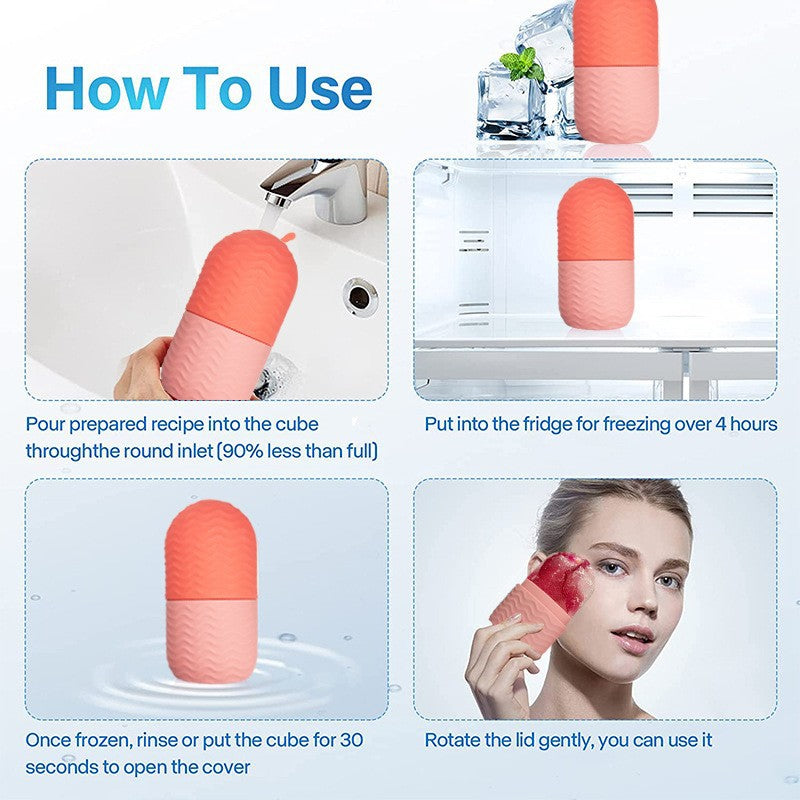 How To Use

Pour prepared recipe into the cube throughthe round inlet (90% less than full)

Put into the fridge for freezing over 4 hours

Once frozen, rinse or put the cube for 30 seconds to open the cover

Rotate the lid gently, you can use it